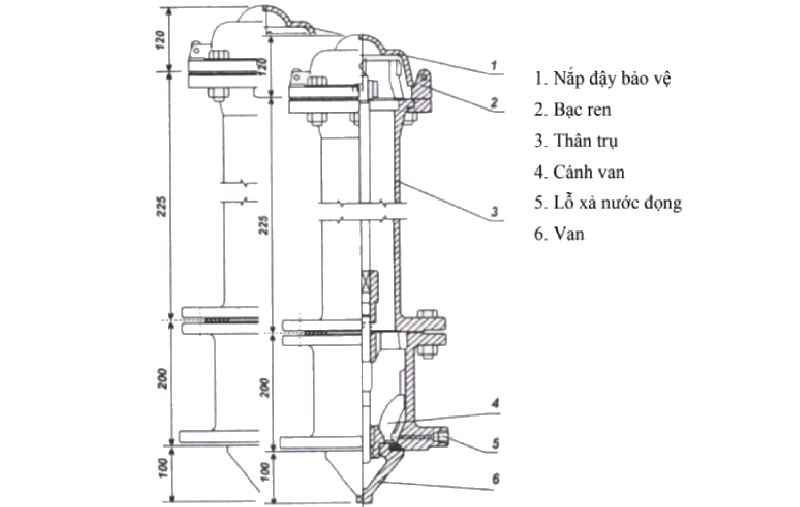 120
225
200
100
120
225
200
100
1
2
3
4
5
6

1. Nắp đậy bảo vệ
2. Bạc ren
3. Thân trụ
4. Cánh van
5. Lỗ xả nước đọng
6. Van